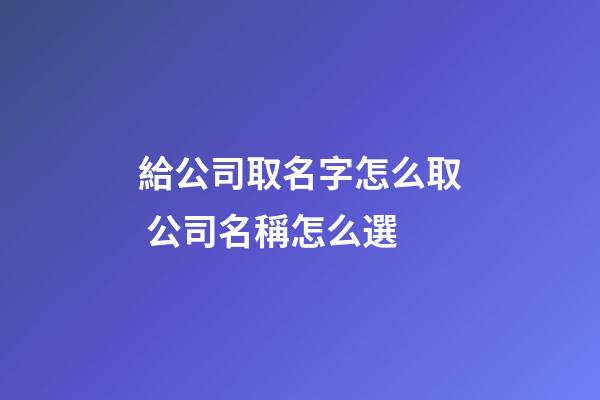 給公司取名字怎么取 公司名稱怎么選